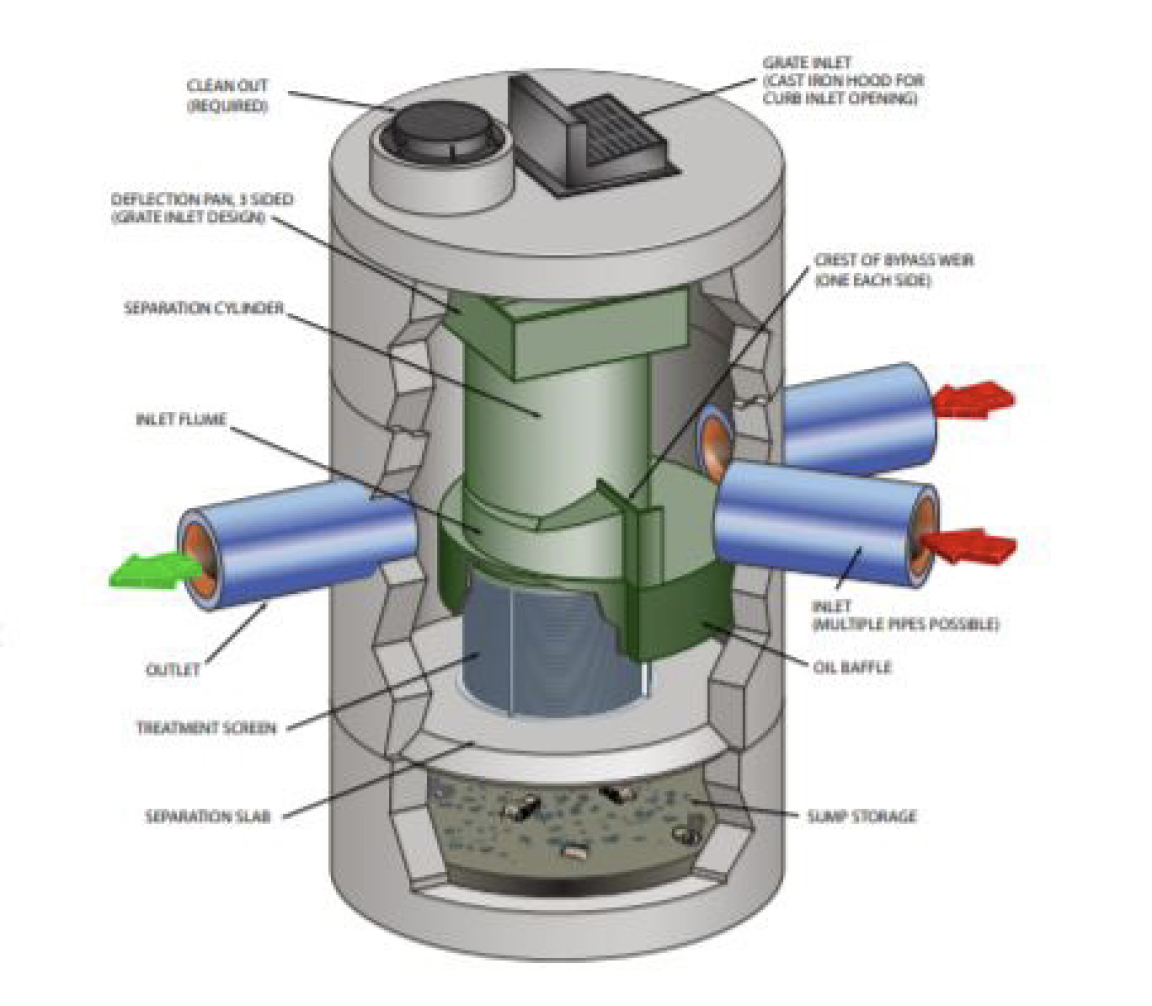 CLEAN OUT
(REQUIRED)

GRATE INLET
(CAST IRON HOOD FOR
CURB INLET OPENING)

DEFLECTION PAN, 3 SIDED
(GRATE INLET DESIGN)

CREST OF BYPASS WEIR
(ONE EACH SIDE)

SEPARATION CYLINDER

INLET FLUME

INLET
(MULTIPLE PIPES POSSIBLE)

OUTLET

OIL BAFFLE

TREATMENT SCREEN

SEPARATION SLAB

SUMP STORAGE